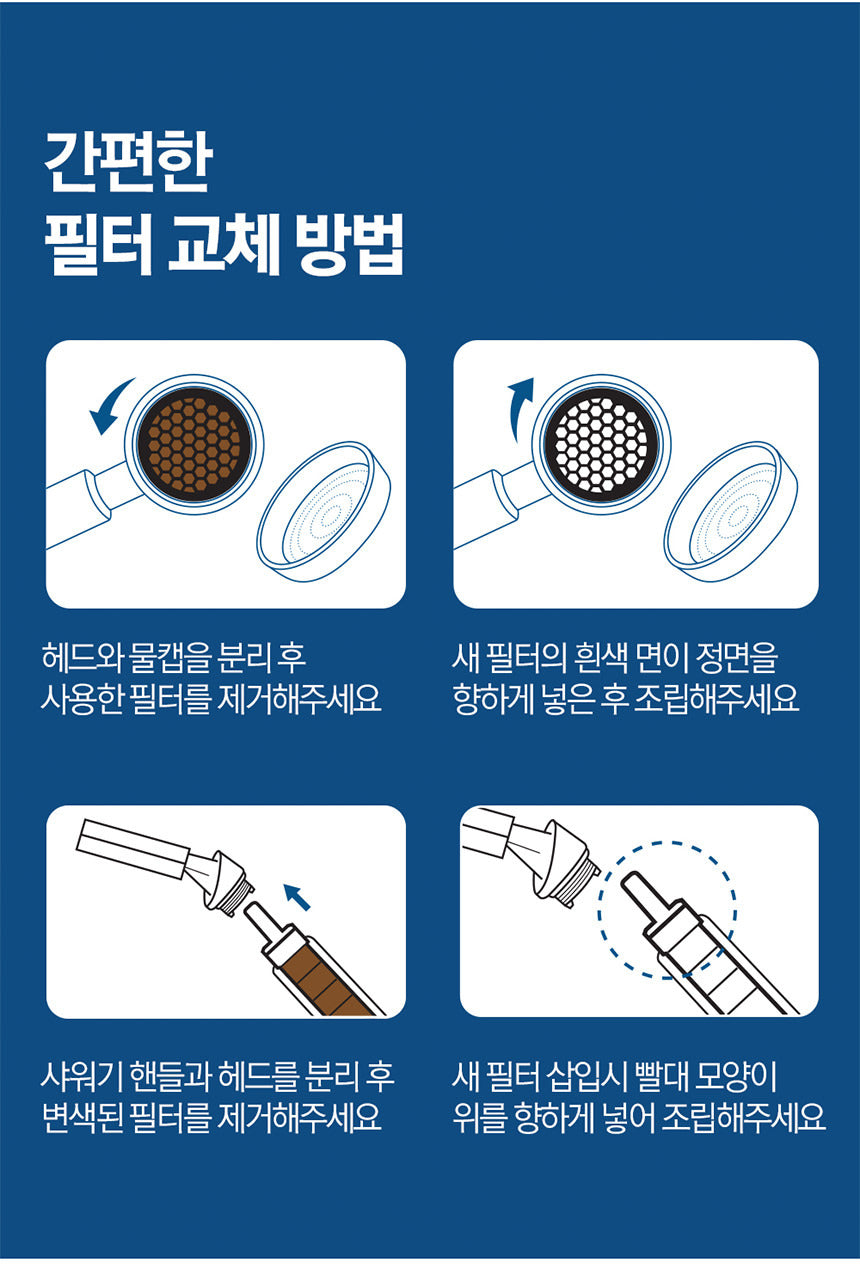 간편한
필터 교체 방법

헤드와 물캡을 분리 후
사용한 필터를 제거해주세요

새 필터의 흰색 면이 정면을
향하게 넣은 후 조립해주세요

샤워기 핸들과 헤드를 분리 후
변색된 필터를 제거해주세요

새 필터 삽입시 빨대 모양이
위를 향하게 넣어 조립해주세요